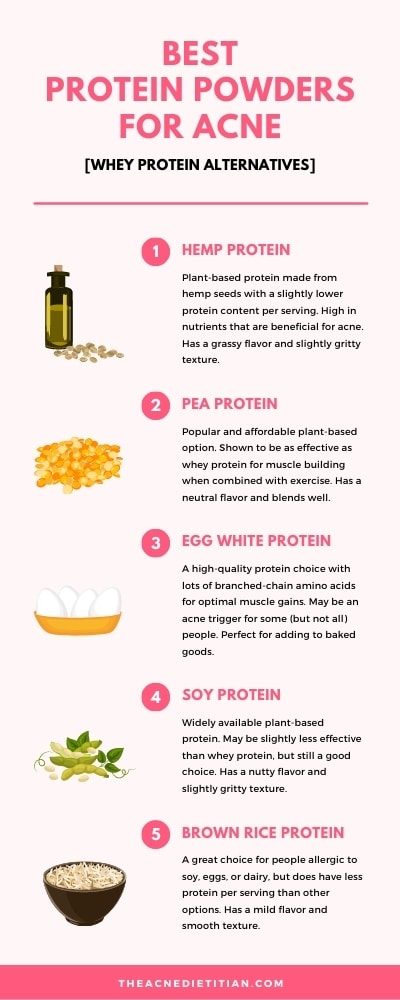 BEST PROTEIN POWDERS FOR ACNE

[WHEY PROTEIN ALTERNATIVES]

1 HEMP PROTEIN

Plant-based protein made from hemp seeds with a slightly lower protein content per serving. High in nutrients that are beneficial for acne. Has a grassy flavor and slightly gritty texture.

2 PEA PROTEIN

Popular and affordable plant-based option. Shown to be as effective as whey protein for muscle building when combined with exercise. Has a neutral flavor and blends well.

3 EGG WHITE PROTEIN

A high-quality protein choice with lots of branched-chain amino acids for optimal muscle gains. May be an acne trigger for some (but not all) people. Perfect for adding to baked goods.

4 SOY PROTEIN

Widely available plant-based protein. May be slightly less effective than whey protein, but still a good choice. Has a nutty flavor and slightly gritty texture.

5 BROWN RICE PROTEIN

A great choice for people allergic to soy, eggs, or dairy, but does have less protein per serving than other options. Has a mild flavor and smooth texture.

THEACNEDIETITIAN.COM